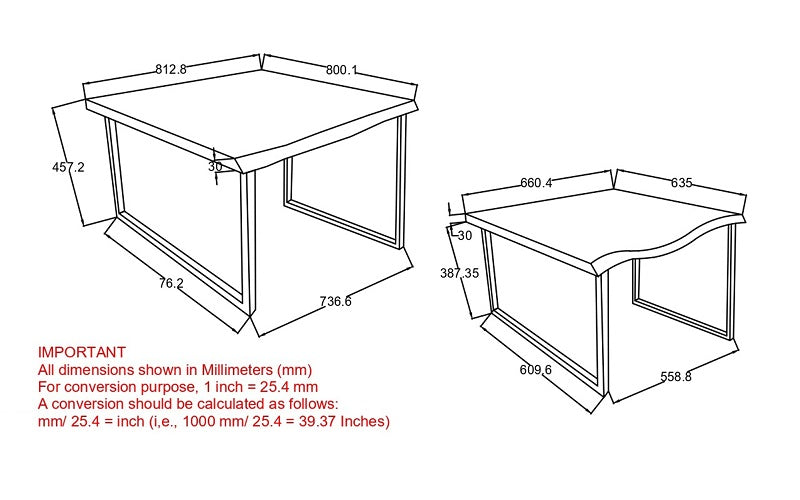 812.8
800.1
457.2
30
76.2
736.6
660.4
635
30
387.35
609.6
558.8

IMPORTANT
All dimensions shown in Millimeters (mm)
For conversion purpose, 1 inch = 25.4 mm
A conversion should be calculated as follows:
mm/ 25.4 = inch (i,e., 1000 mm/ 25.4 = 39.37 Inches)